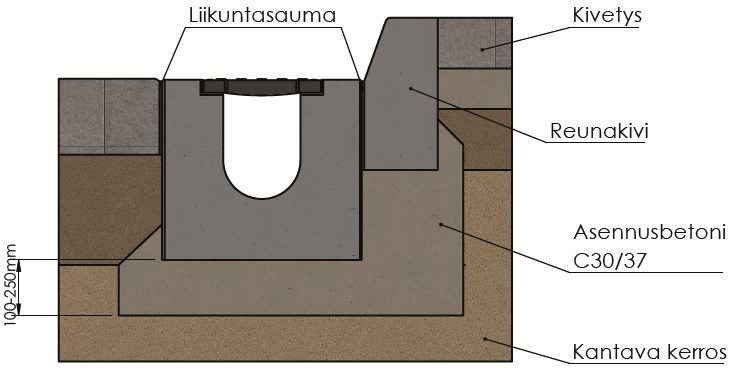 Liikuntasauma

Kivetys

Reunakivi

Asennusbetoni C30/37

100-250mm

Kantava kerros